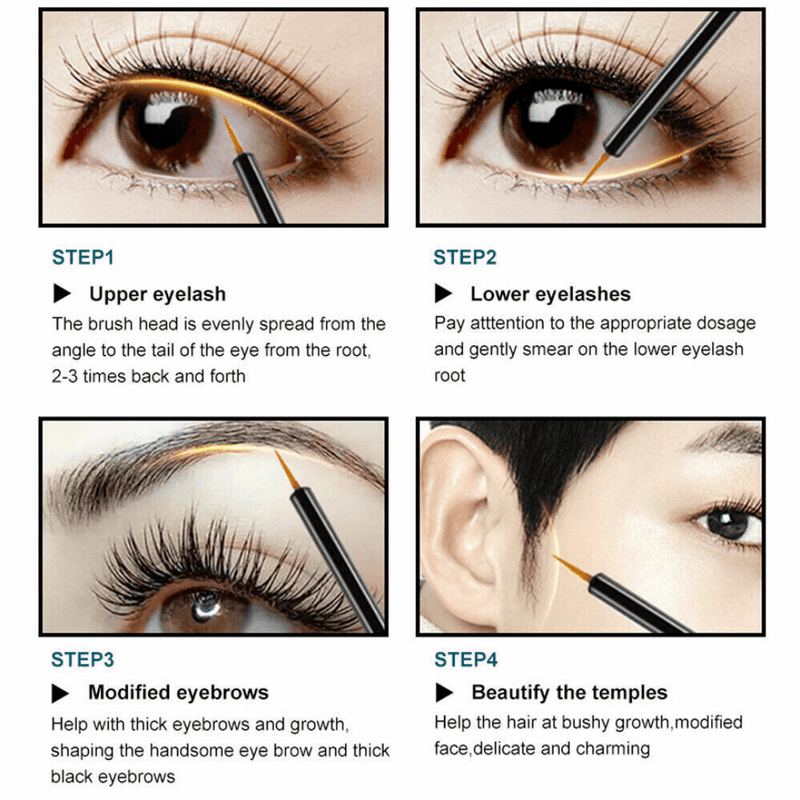 STEP1

▶ Upper eyelash

The brush head is evenly spread from the angle to the tail of the eye from the root, 2-3 times back and forth

STEP2

▶ Lower eyelashes

Pay atttention to the appropriate dosage and gently smear on the lower eyelash root

STEP3

▶ Modified eyebrows

Help with thick eyebrows and growth, shaping the handsome eye brow and thick black eyebrows

STEP4

▶ Beautify the temples

Help the hair at bushy growth,modified face,delicate and charming